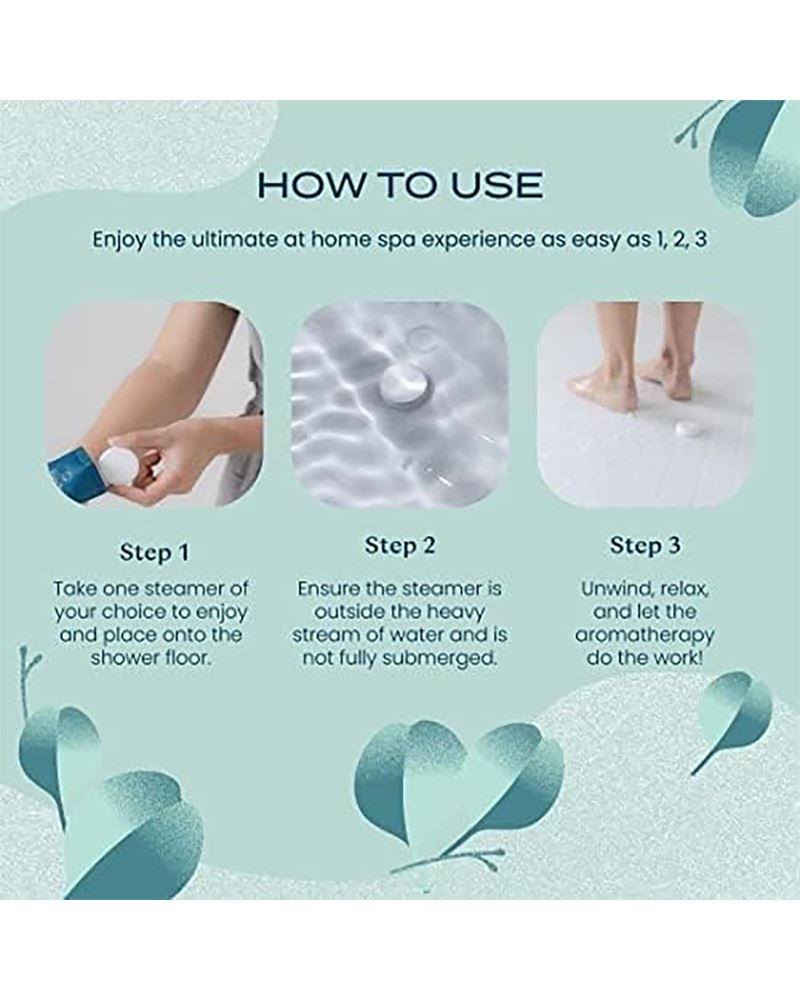 HOW TO USE

Enjoy the ultimate at home spa experience as easy as 1, 2, 3

Step 1

Take one steamer of your choice to enjoy and place onto the shower floor.

Step 2

Ensure the steamer is outside the heavy stream of water and is not fully submerged.

Step 3

Unwind, relax, and let the aromatherapy do the work!